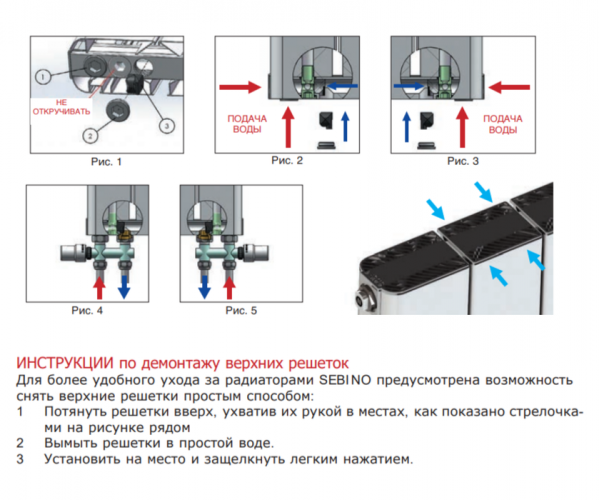 1

НЕ ОТКРУЧИВАТЬ

2

3

Рис. 1

ПОДАЧА ВОДЫ

Рис. 2

ПОДАЧА ВОДЫ

Рис. 3

Рис. 4

Рис. 5

ИНСТРУКЦИИ по демонтажу верхних решеток
Для более удобного ухода за радиаторами SEBINO предусмотрена возможность снять верхние решетки простым способом:
1 Потянуть решетки вверх, ухватив их рукой в местах, как показано стрелочками на рисунке рядом
2 Вымыть решетки в простой воде.
3 Установить на место и защелкнуть легким нажатием.